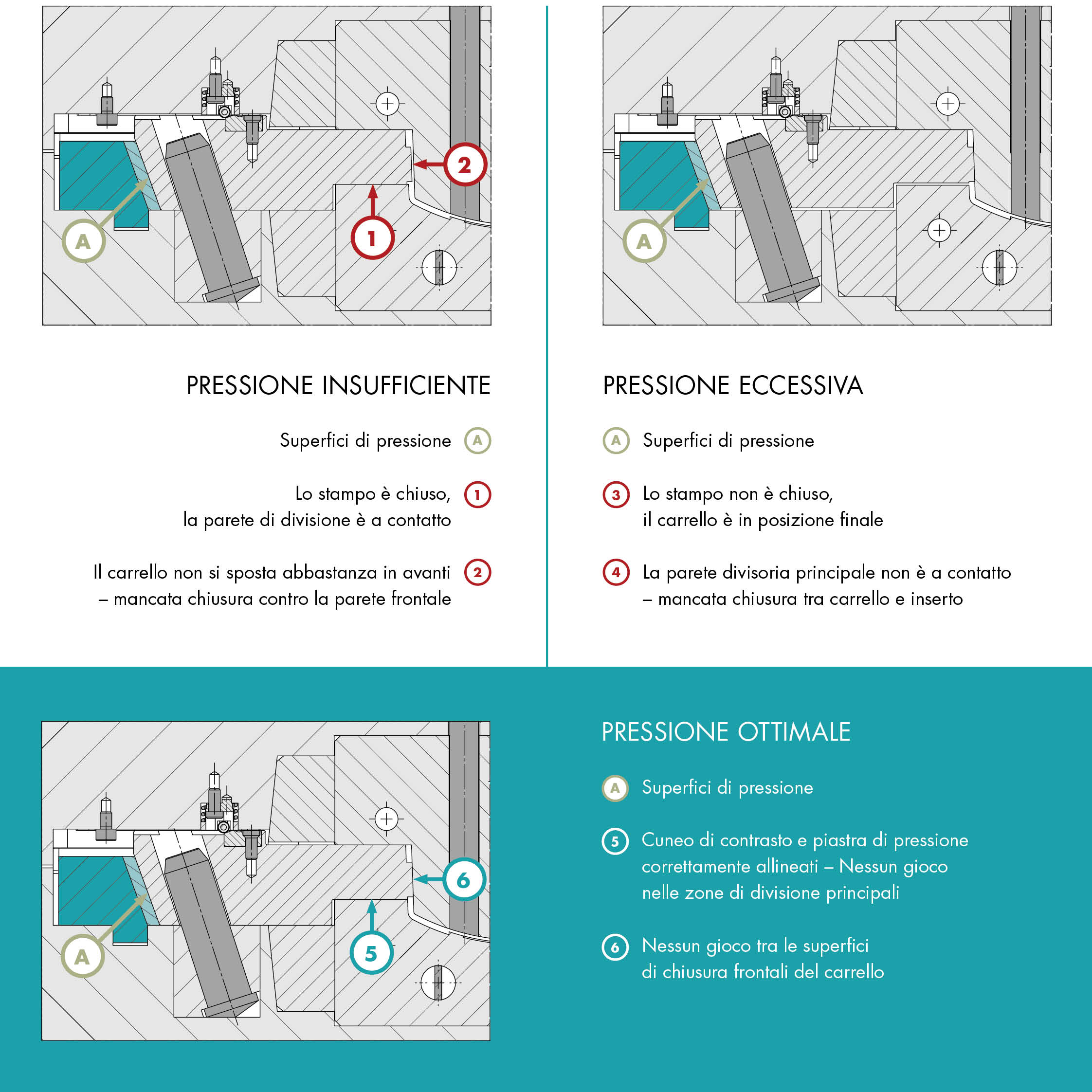 2

1

A

A

PRESSIONE INSUFFICIENTE

Superfici di pressione A

Lo stampo è chiuso, la parete di divisione è a contatto 1

Il carrello non si sposta abbastanza in avanti – mancata chiusura contro la parete frontale 2

PRESSIONE ECCESSIVA

A Superfici di pressione

3 Lo stampo non è chiuso, il carrello è in posizione finale

4 La parete divisoria principale non è a contatto – mancata chiusura tra carrello e inserto

6

5

A

PRESSIONE OTTIMALE

A Superfici di pressione

5 Cuneo di contrasto e piastra di pressione correttamente allineati – Nessun gioco nelle zone di divisione principali

6 Nessun gioco tra le superfici di chiusura frontali del carrello